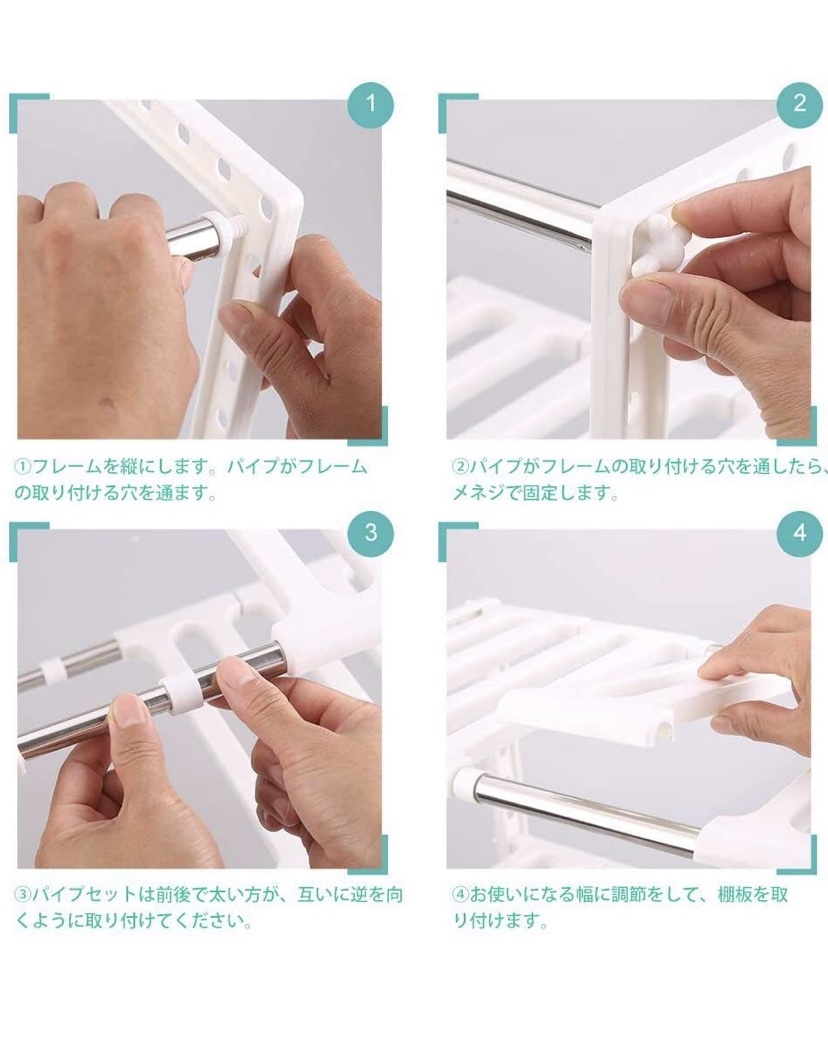 1

①フレームを縦にします。パイプがフレームの取り付ける穴を通ます。

2

②パイプがフレームの取り付ける穴を通したら、メネジで固定します。

3

③パイプセットは前後で太い方が、互いに逆を向くように取り付けてください。

4

④お使いになる幅に調節をして、棚板を取り付けます。